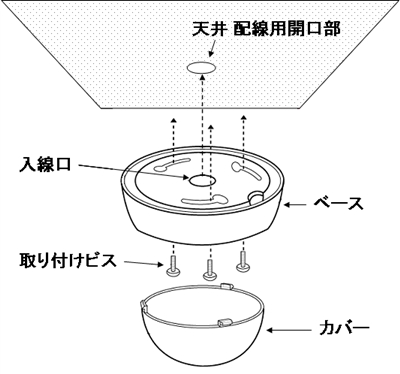 天井 配線用開口部

入線口

ベース

取り付けビス

カバー